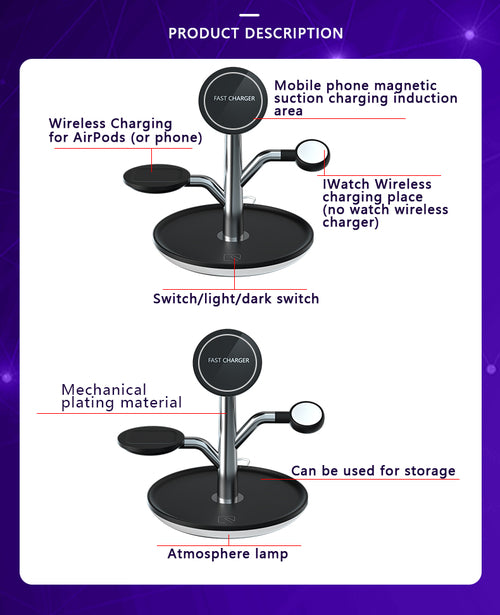 PRODUCT DESCRIPTION

FAST CHARGER

Mobile phone magnetic suction charging induction area

Wireless Charging for AirPods (or phone)

IWatch Wireless charging place (no watch wireless charger)

Switch/light/dark switch

FAST CHARGER

Mechanical plating material

Can be used for storage

Atmosphere lamp